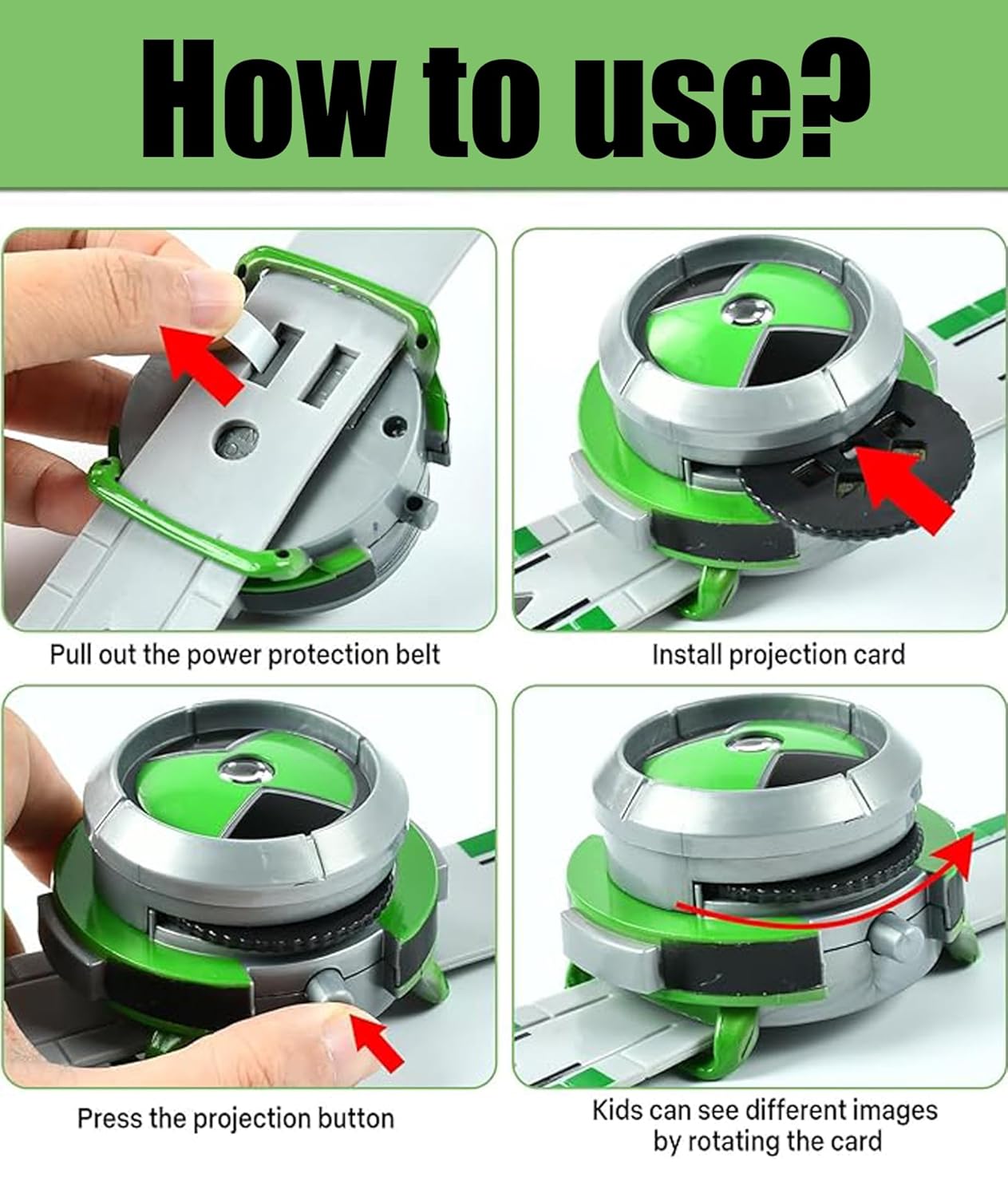 How to use?

Pull out the power protection belt

Install projection card

Press the projection button

Kids can see different images by rotating the card