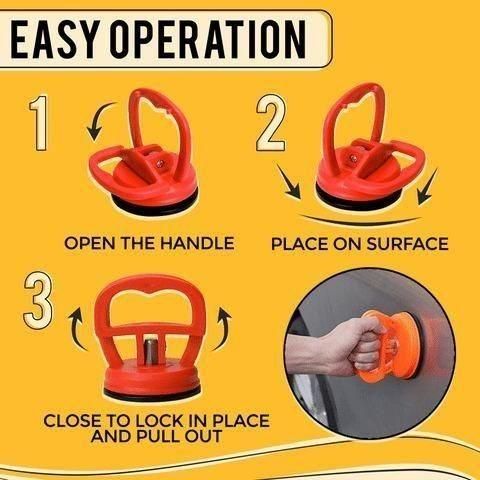 EASY OPERATION

1

OPEN THE HANDLE

2

PLACE ON SURFACE

3

CLOSE TO LOCK IN PLACE AND PULL OUT